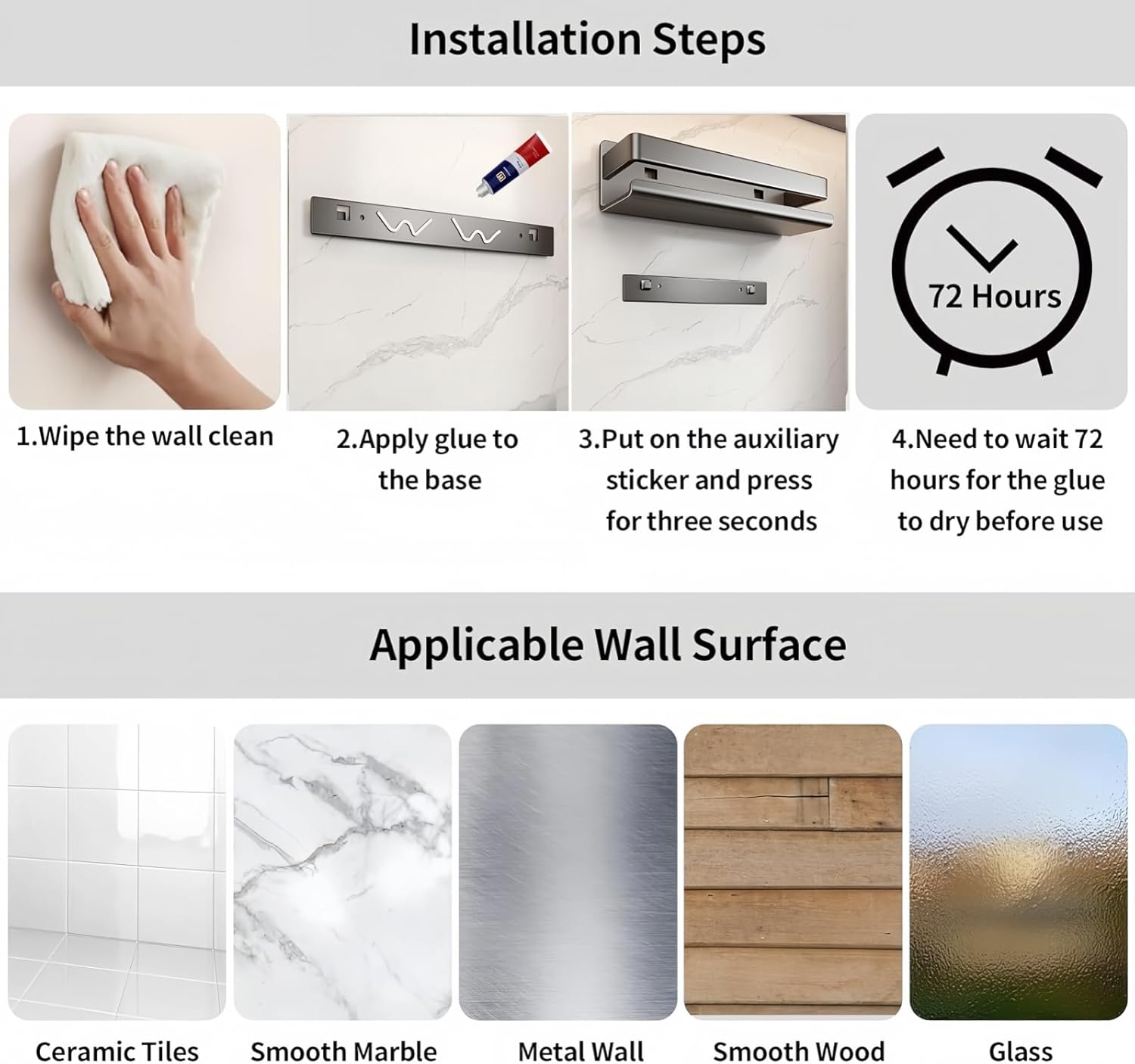 Installation Steps

72 Hours

1.Wipe the wall clean

2.Apply glue to the base

3.Put on the auxiliary sticker and press for three seconds

4.Need to wait 72 hours for the glue to dry before use

Applicable Wall Surface

Ceramic Tiles

Smooth Marble

Metal Wall

Smooth Wood

Glass