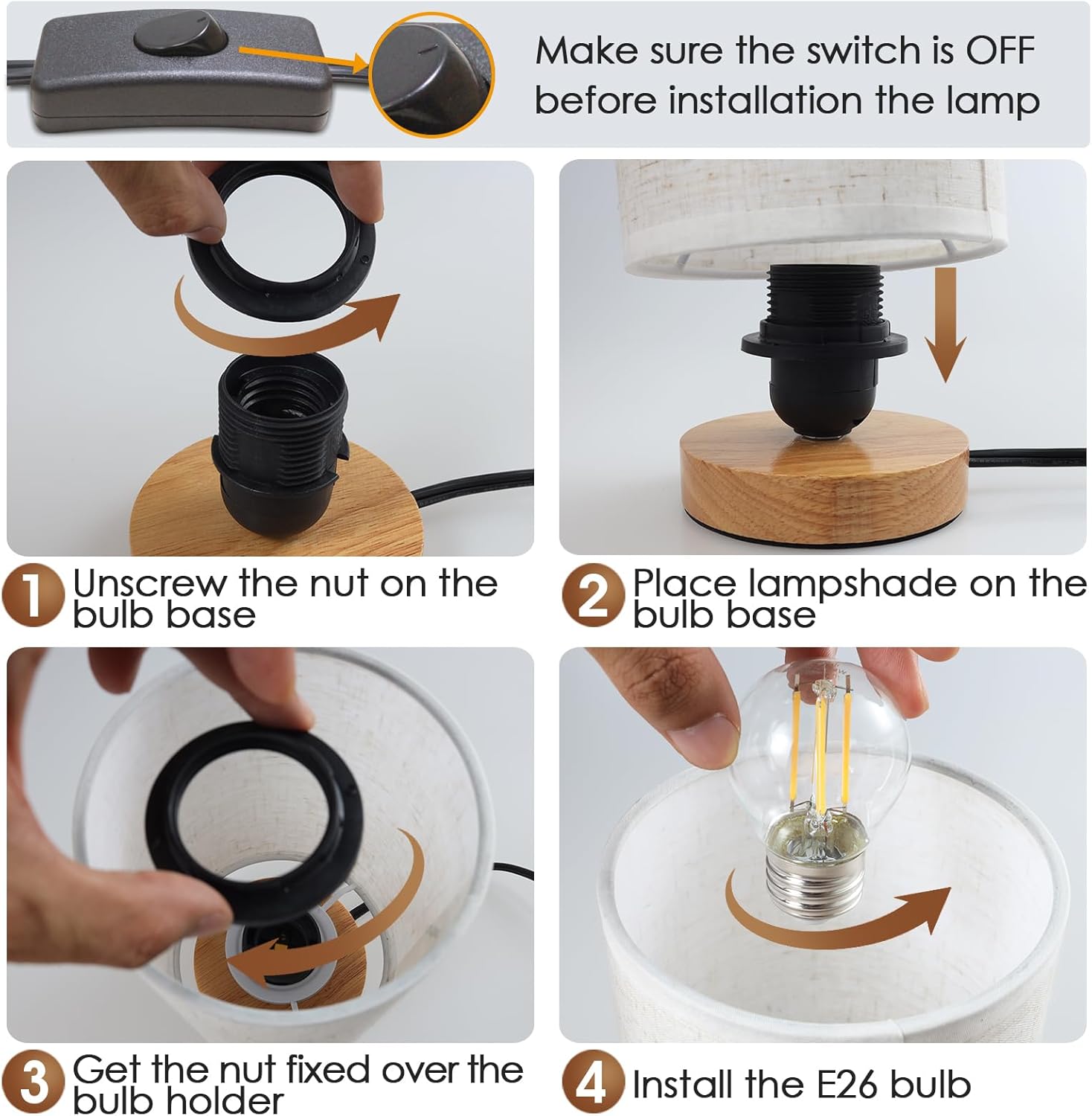 Make sure the switch is OFF before installation the lamp

1 Unscrew the nut on the bulb base

2 Place lampshade on the bulb base

3 Get the nut fixed over the bulb holder

4 Install the E26 bulb