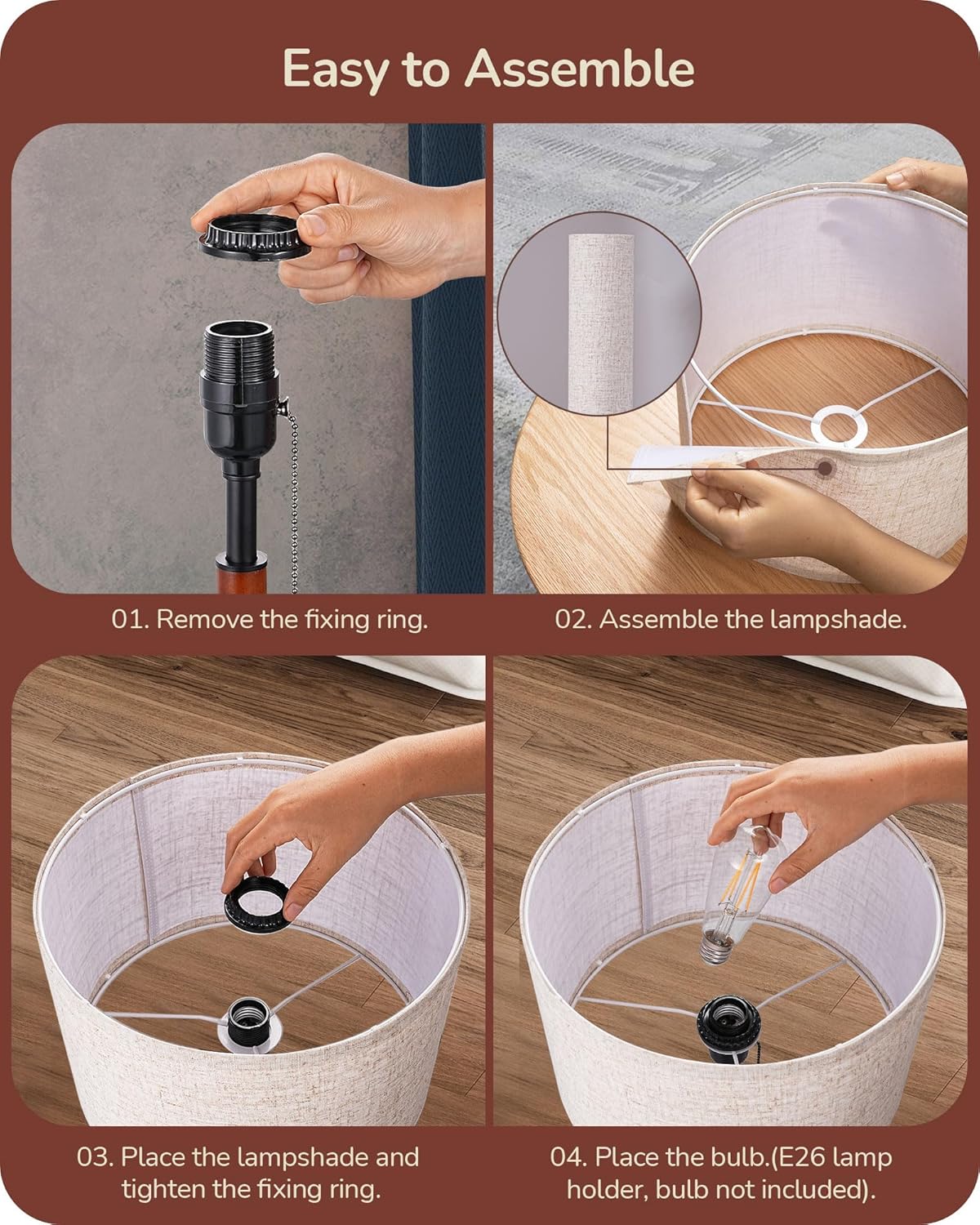 Easy to Assemble

01. Remove the fixing ring.

02. Assemble the lampshade.

03. Place the lampshade and tighten the fixing ring.

04. Place the bulb.(E26 lamp holder, bulb not included).