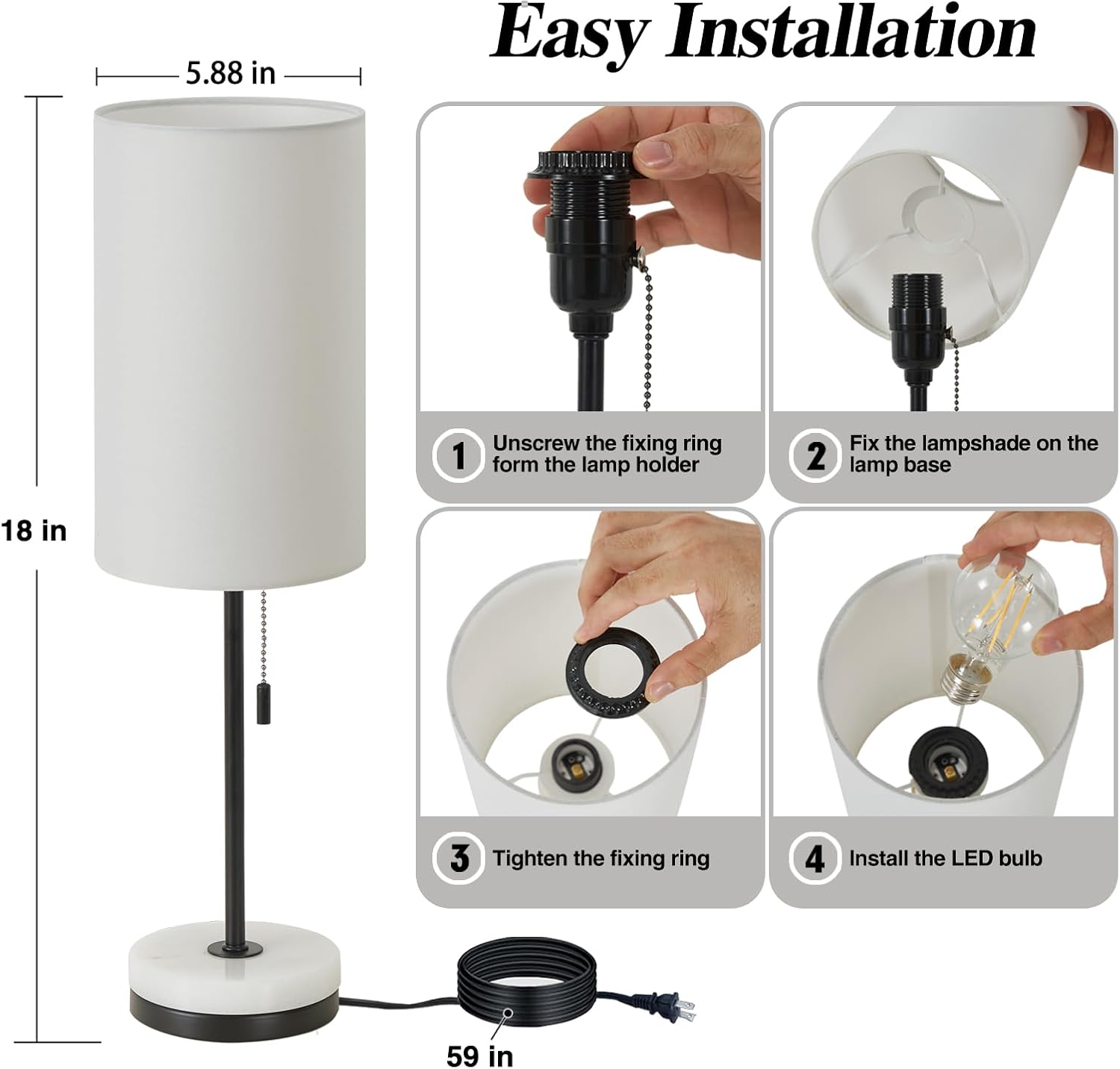 Easy Installation

5.88 in

18 in

1 Unscrew the fixing ring form the lamp holder

2 Fix the lampshade on the lamp base

3 Tighten the fixing ring

4 Install the LED bulb

59 in