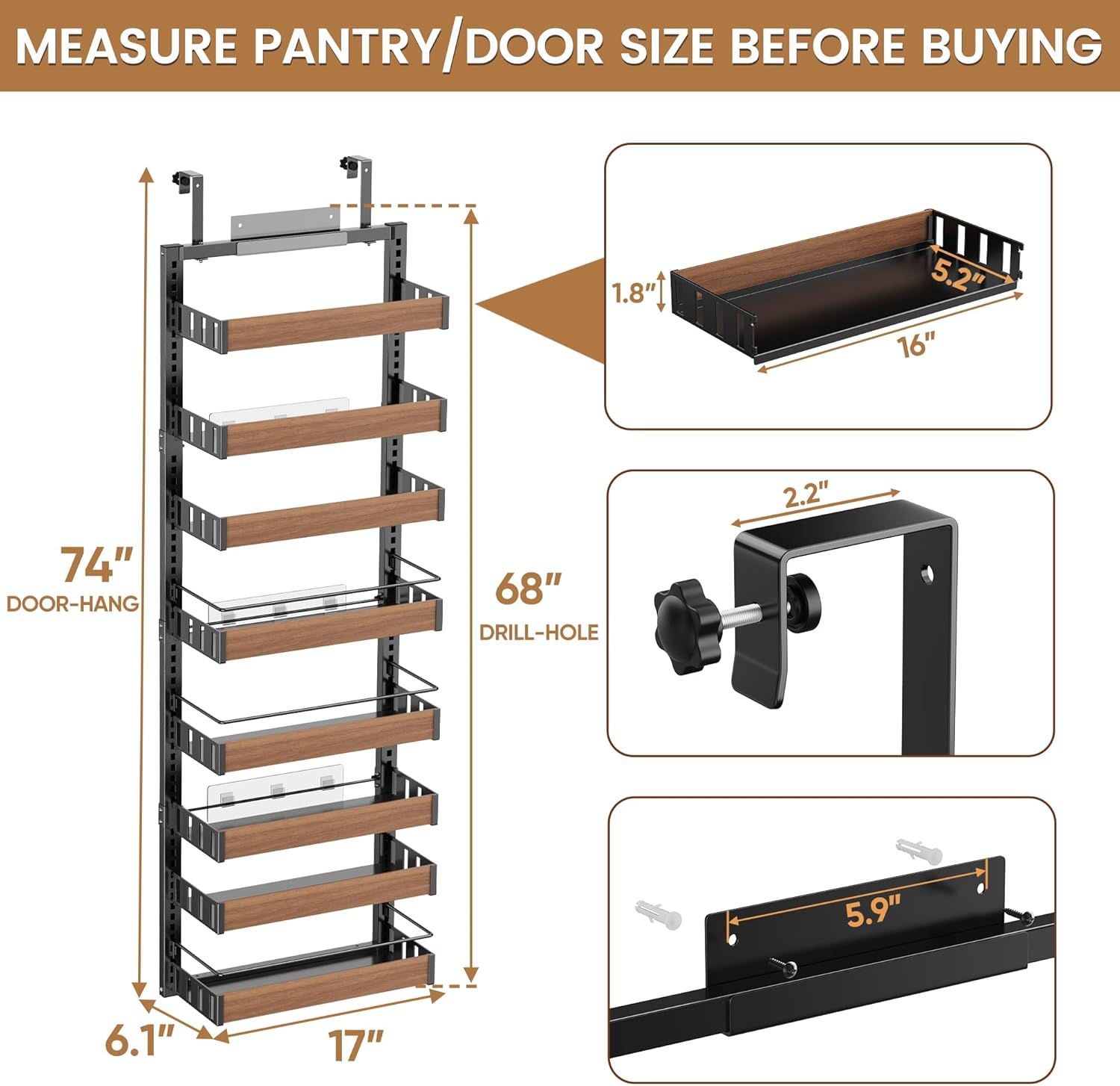 MEASURE PANTRY/DOOR SIZE BEFORE BUYING

74"
DOOR-HANG

68"
DRILL-HOLE

6.1"

17"

1.8"

5.2"

16"

2.2"

5.9"