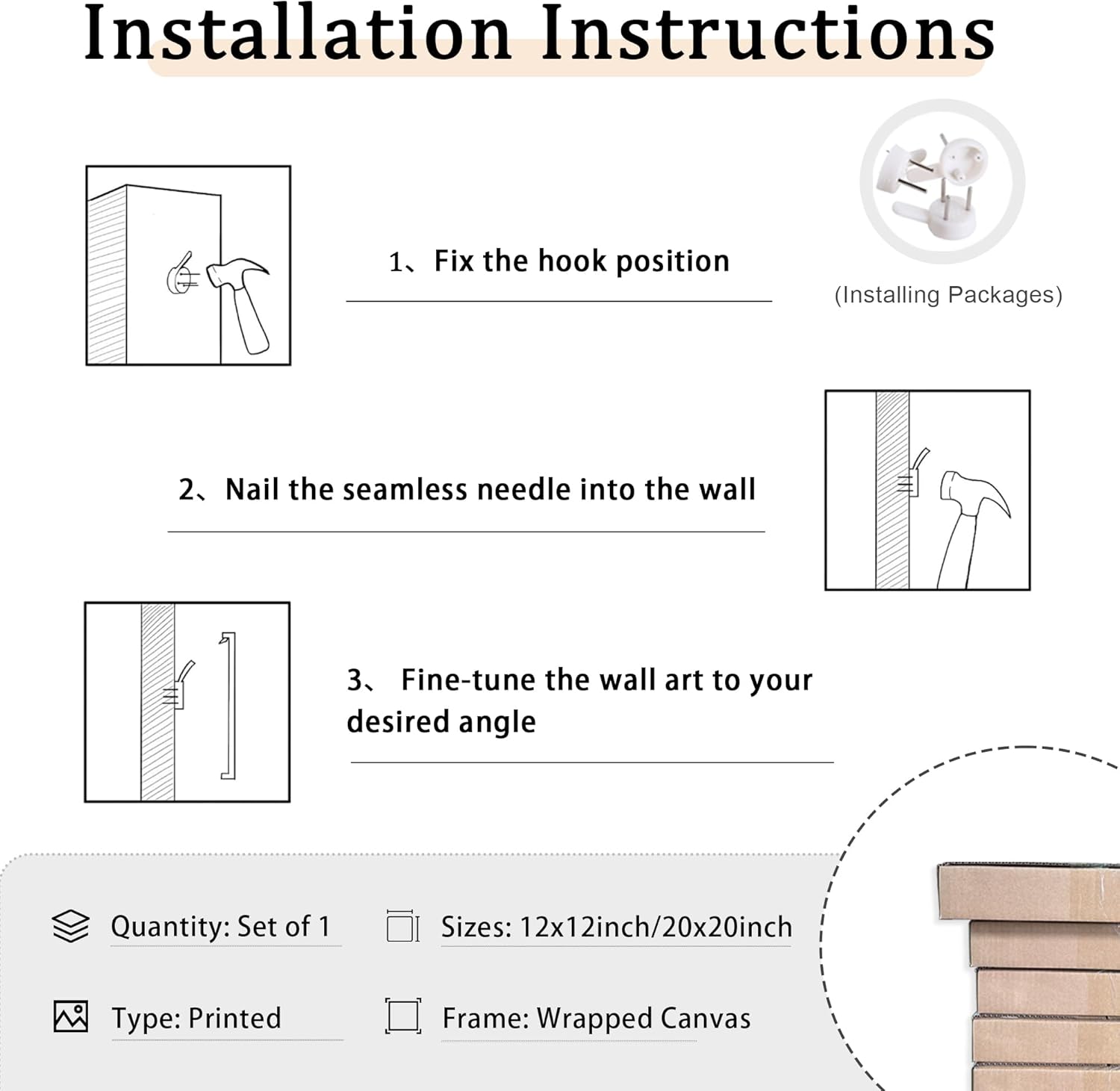 Installation Instructions

1、Fix the hook position

(Installing Packages)

2、Nail the seamless needle into the wall

3、 Fine-tune the wall art to your desired angle

Quantity: Set of 1

Sizes: 12x12inch/20x20inch

Type: Printed

Frame: Wrapped Canvas