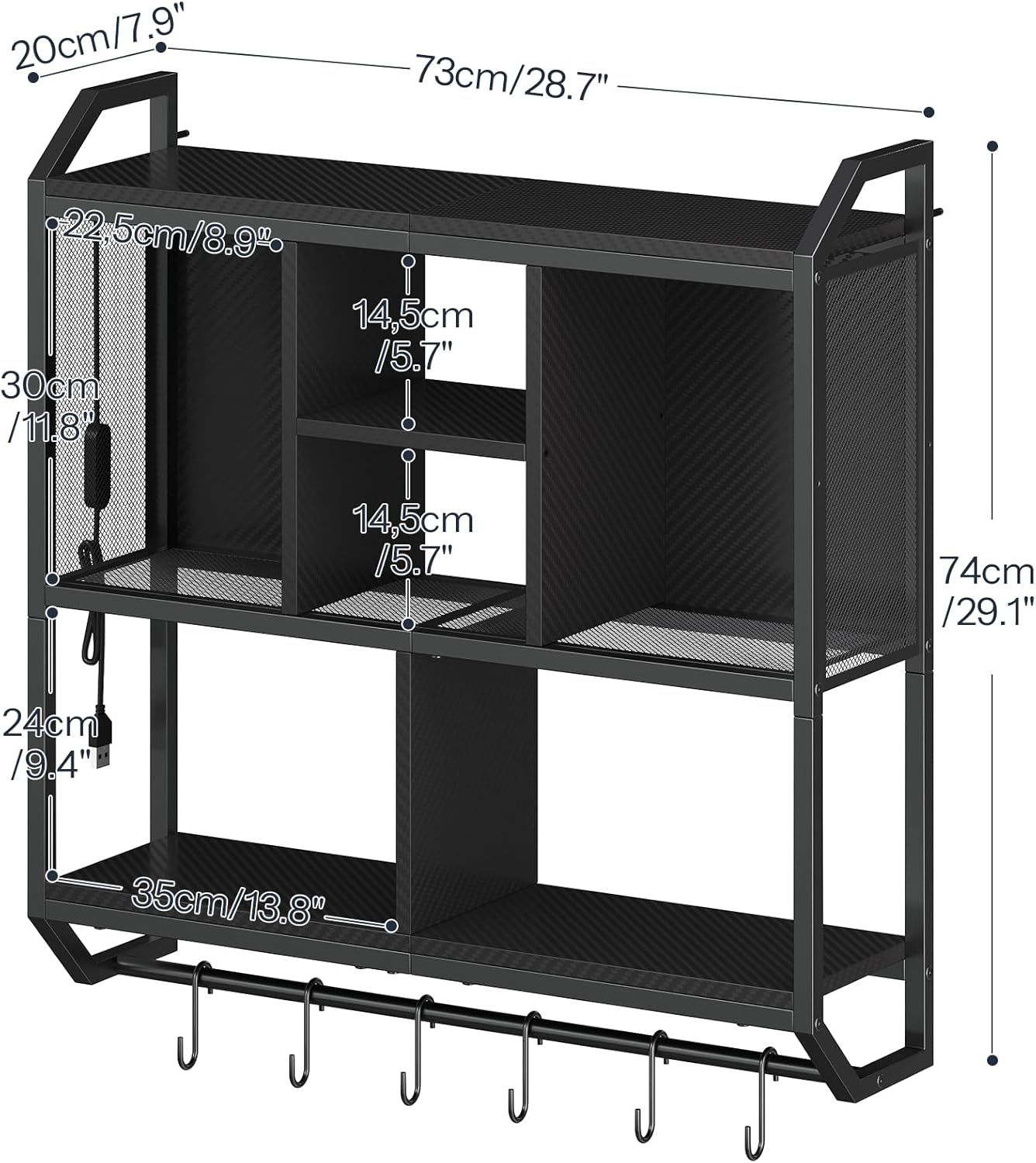 20cm/7.9"

73cm/28.7"

22,5cm/8.9"

14,5cm /5.7"

30cm /11.8"

14,5cm /5.7"

74cm /29.1"

24cm /9.4"

35cm/13.8"