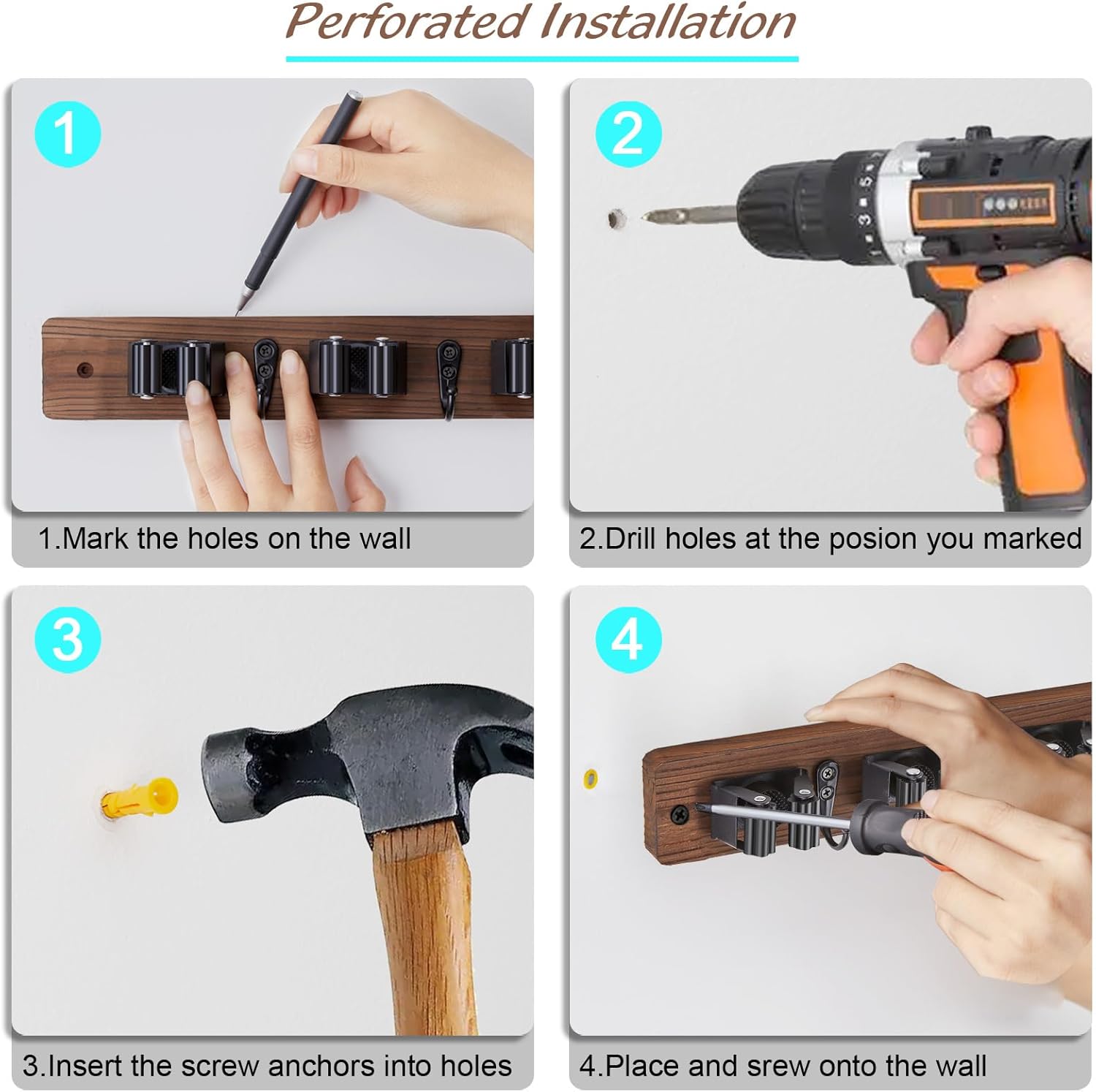 Perforated Installation

1

1.Mark the holes on the wall

2

2.Drill holes at the posion you marked

3

3.Insert the screw anchors into holes

4

4.Place and srew onto the wall