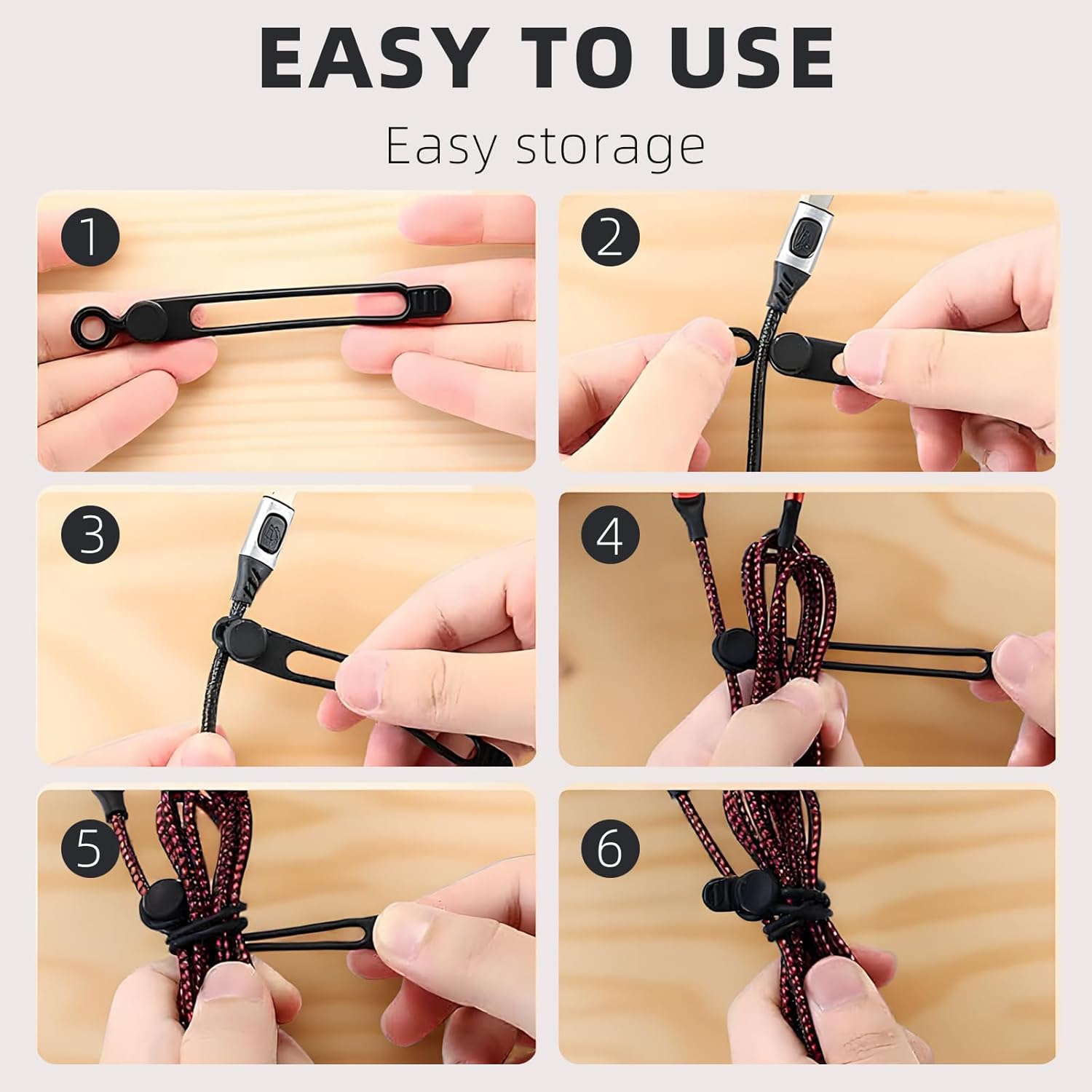 EASY TO USE

Easy storage

1

2

3

4

5

6