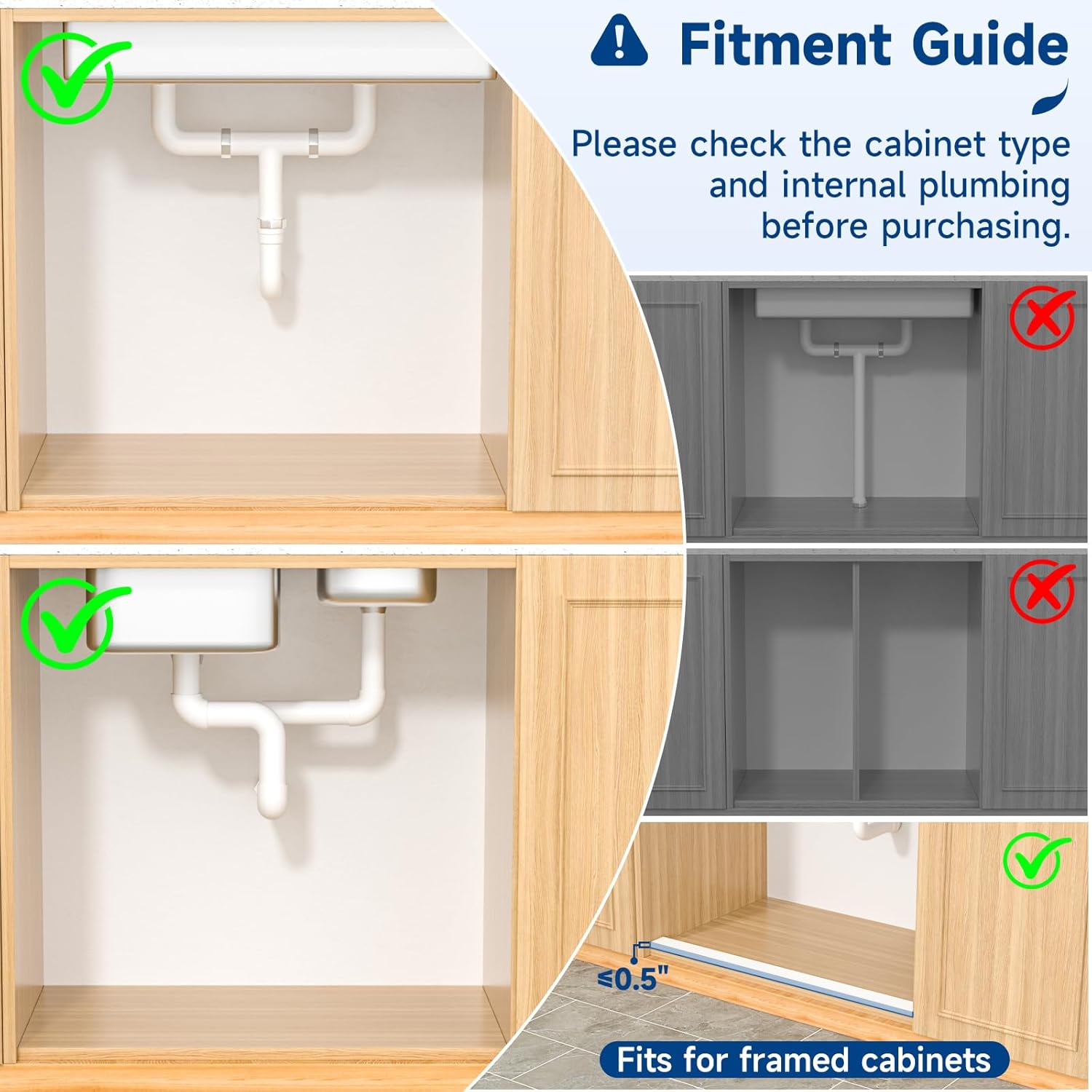 Fitment Guide

Please check the cabinet type and internal plumbing before purchasing.

≤0.5"

Fits for framed cabinets