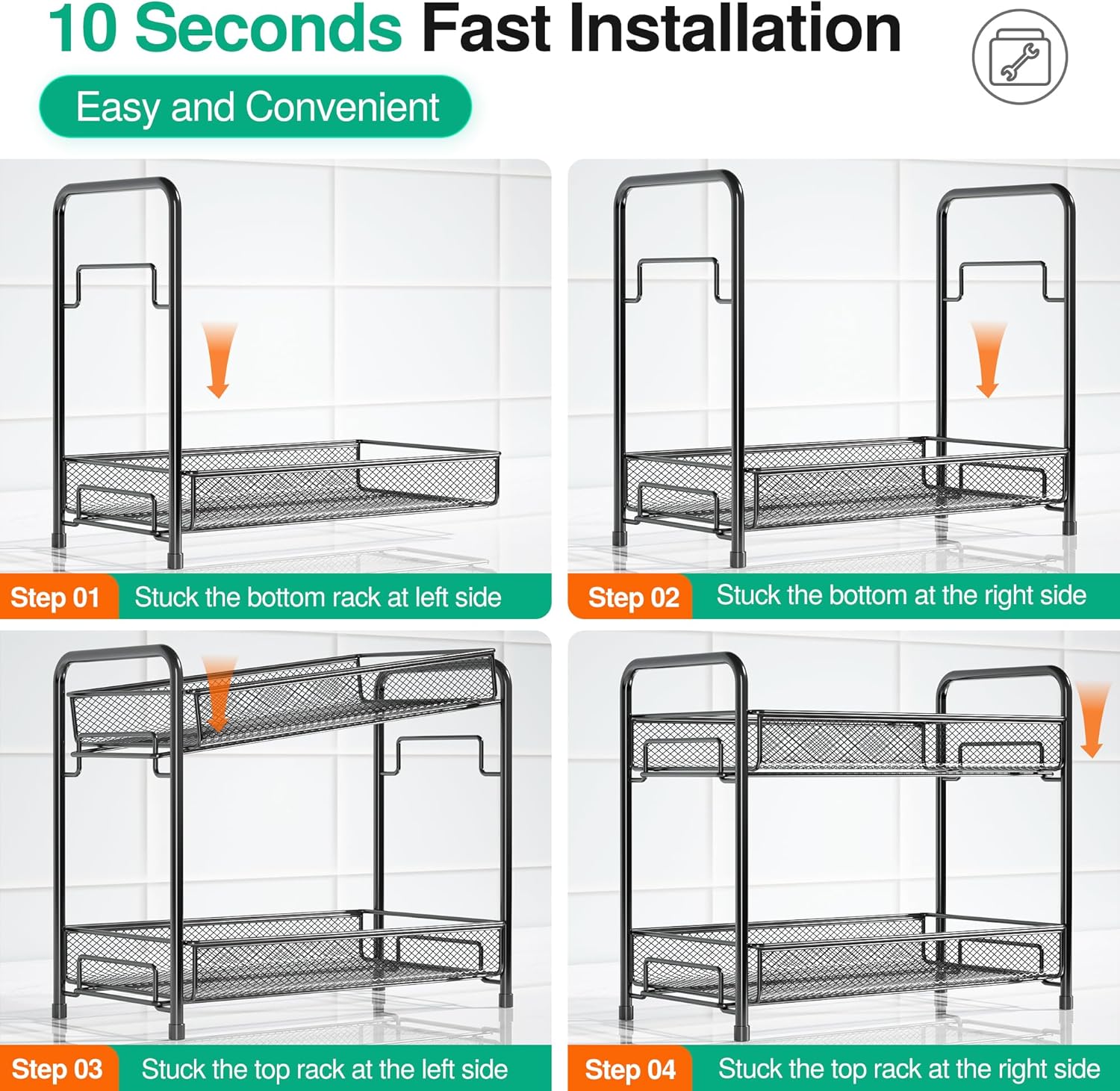 10 Seconds Fast Installation

Easy and Convenient

Step 01 Stuck the bottom rack at left side

Step 02 Stuck the bottom at the right side

Step 03 Stuck the top rack at the left side

Step 04 Stuck the top rack at the right side